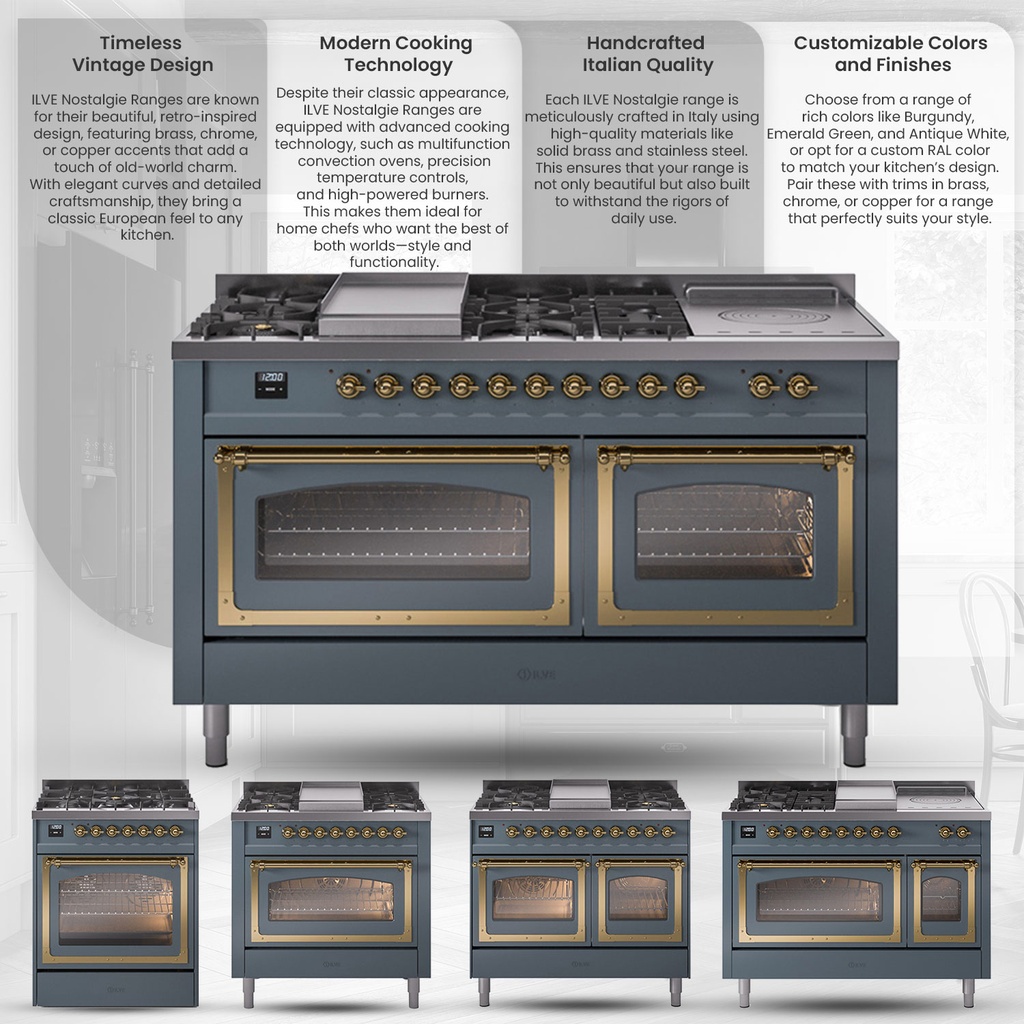 Timeless Vintage Design

ILVE Nostalgie Ranges are known for their beautiful, retro-inspired design, featuring brass, chrome, or copper accents that add a touch of old-world charm. With elegant curves and detailed craftsmanship, they bring a classic European feel to any kitchen.

Modern Cooking Technology

Despite their classic appearance, ILVE Nostalgie Ranges are equipped with advanced cooking technology, such as multifunction convection ovens, precision temperature controls, and high-powered burners. This makes them ideal for home chefs who want the best of both worlds—style and functionality.

Handcrafted Italian Quality

Each ILVE Nostalgie range is meticulously crafted in Italy using high-quality materials like solid brass and stainless steel. This ensures that your range is not only beautiful but also built to withstand the rigors of daily use.

Customizable Colors and Finishes

Choose from a range of rich colors like Burgundy, Emerald Green, and Antique White, or opt for a custom RAL color to match your kitchen's design. Pair these with trims in brass, chrome, or copper for a range that perfectly suits your style.

12:00

ILVE