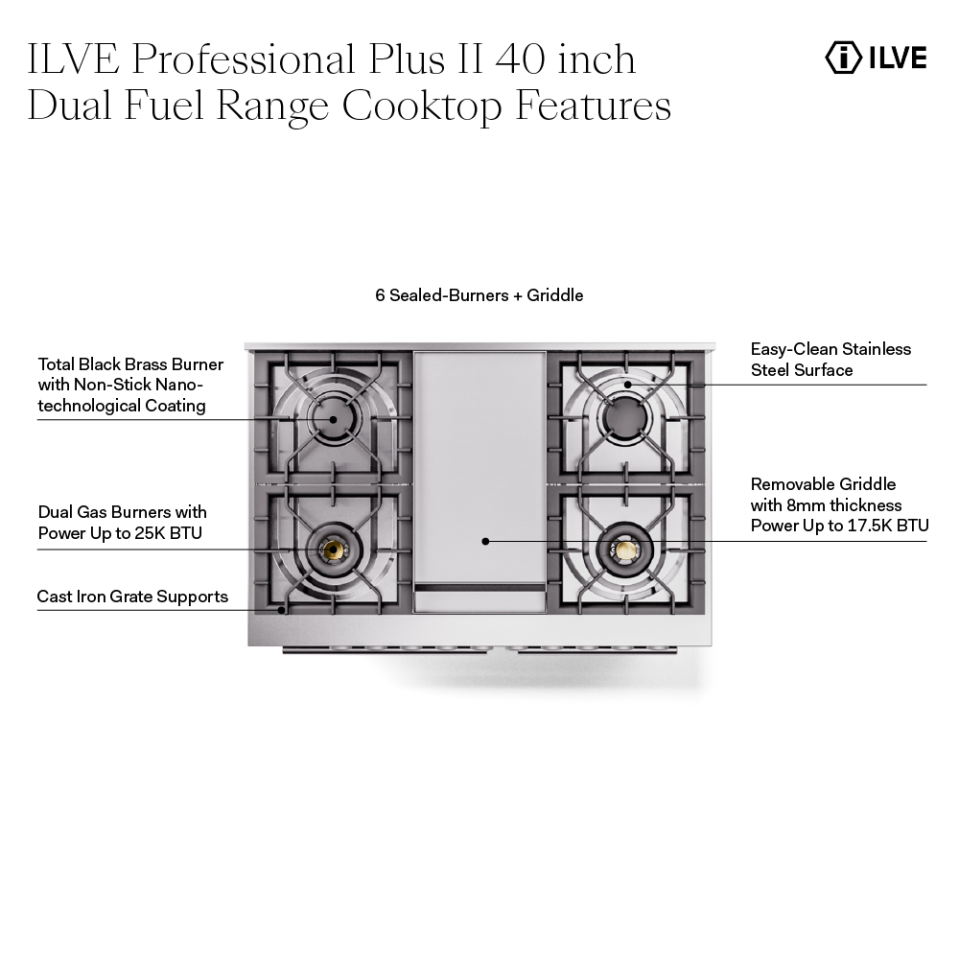 ILVE Professional Plus II 40 inch Dual Fuel Range Cooktop Features

ILVE

6 Sealed-Burners + Griddle

Total Black Brass Burner with Non-Stick Nanotechnological Coating

Dual Gas Burners with Power Up to 25K BTU

Cast Iron Grate Supports

Easy-Clean Stainless Steel Surface

Removable Griddle with 8mm thickness Power Up to 17.5K BTU