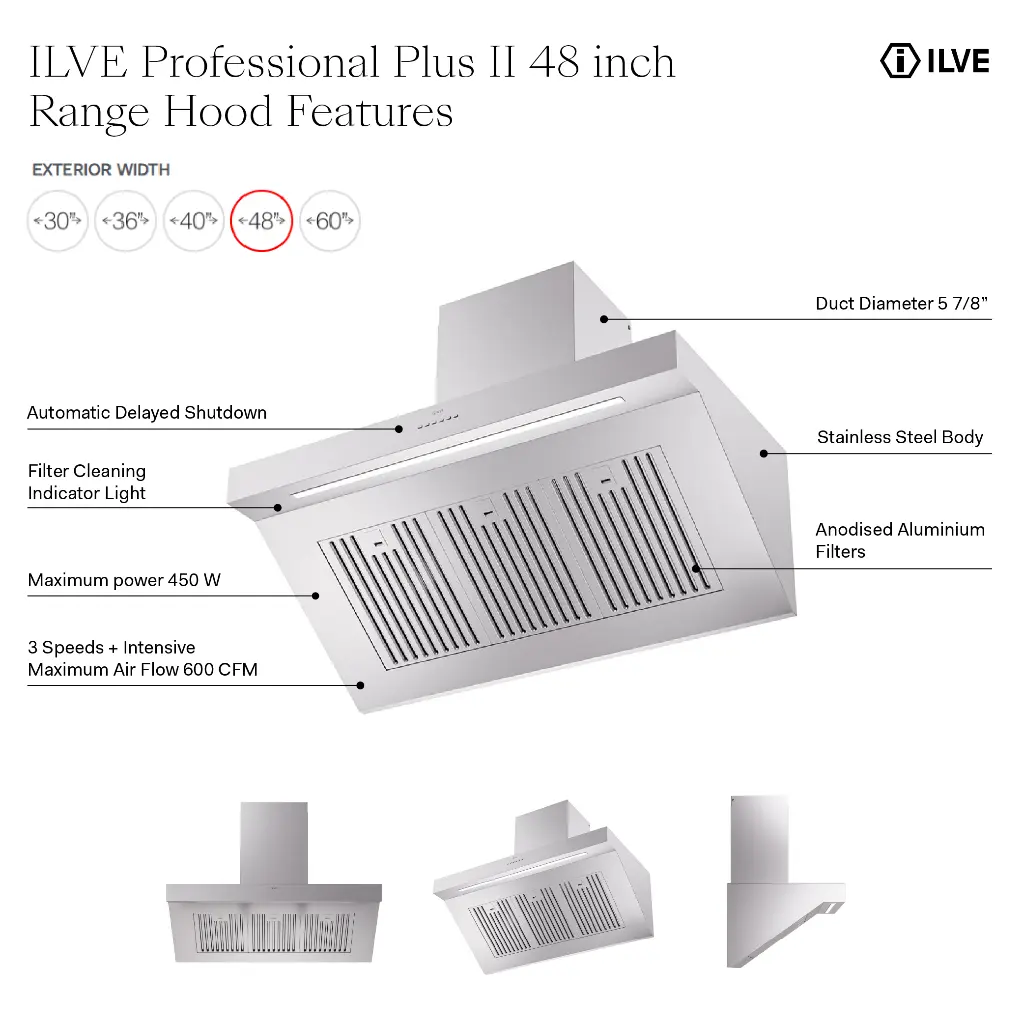 ILVE Professional Plus II 48 inch Range Hood Features

ILVE

EXTERIOR WIDTH

30" 36" 40" 48" 60"

Duct Diameter 5 7/8"

Automatic Delayed Shutdown

Stainless Steel Body

Filter Cleaning Indicator Light

Anodised Aluminium Filters

Maximum power 450 W

3 Speeds + Intensive
Maximum Air Flow 600 CFM